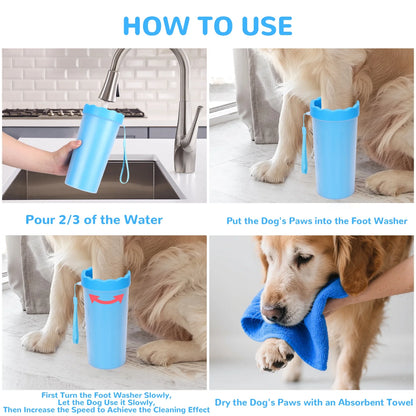 HOW TO USE

Pour 2/3 of the Water

Put the Dog's Paws into the Foot Washer

First Turn the Foot Washer Slowly, Let the Dog Use it Slowly, Then Increase the Speed to Achieve the Cleaning Effect

Dry the Dog's Paws with an Absorbent Towel